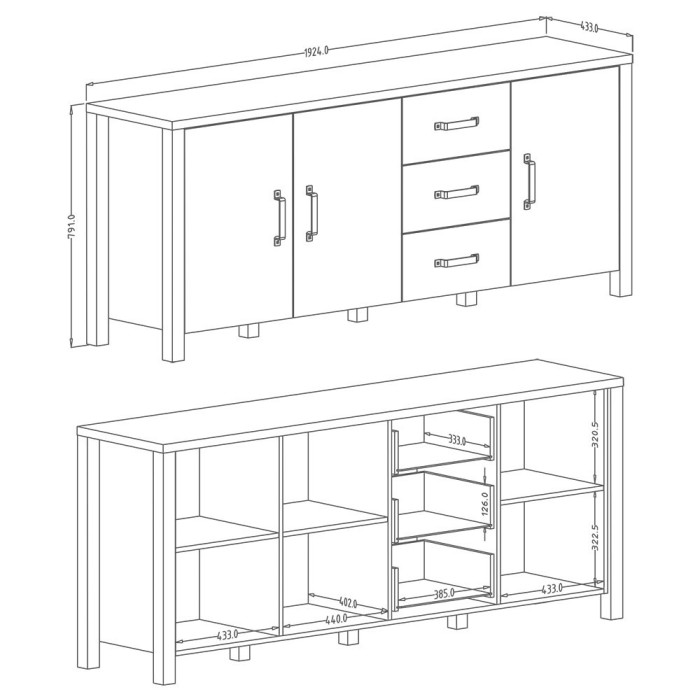 1924.0
433.0
791.0
333.0
320.5
126.0
322.5
402.0
385.0
433.0
440.0
433.0