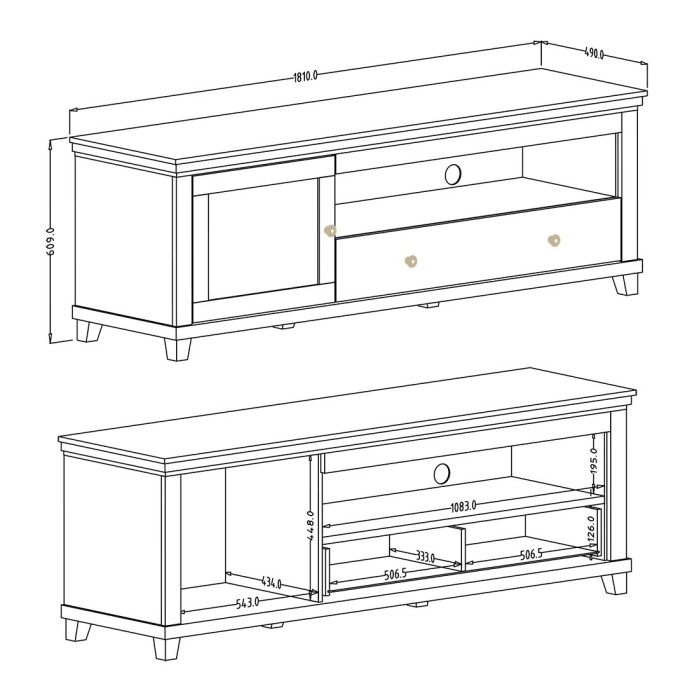 1810.0
490.0
609.0

195.0
1083.0
448.0
126.0
333.0
506.5
506.5
434.0
543.0