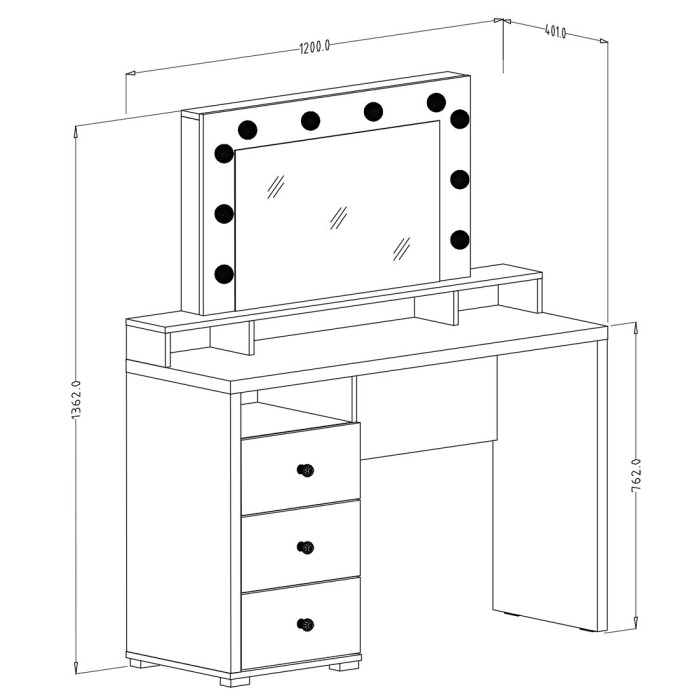 1200.0

401.0

1362.0

762.0