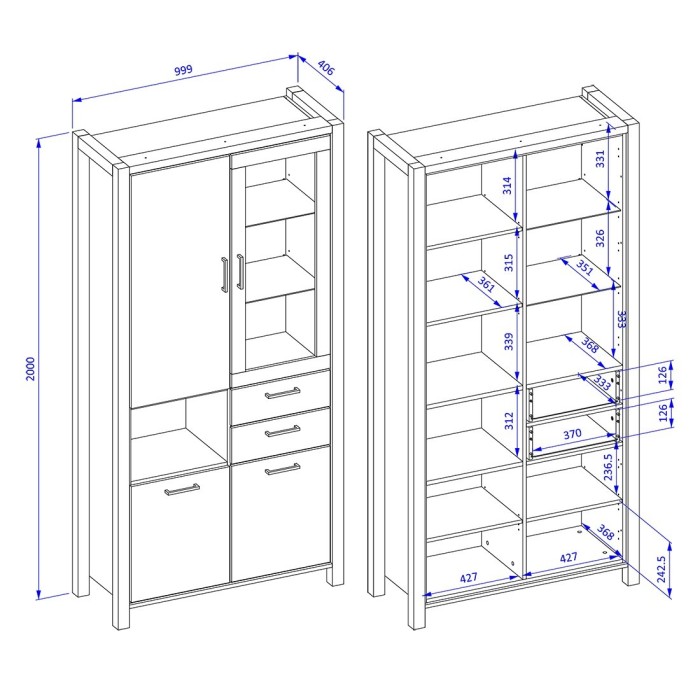 999
406
2000
314
315
361
339
312
427
331
326
351
333
368
333
126
126
370
236.5
368
427
242.5