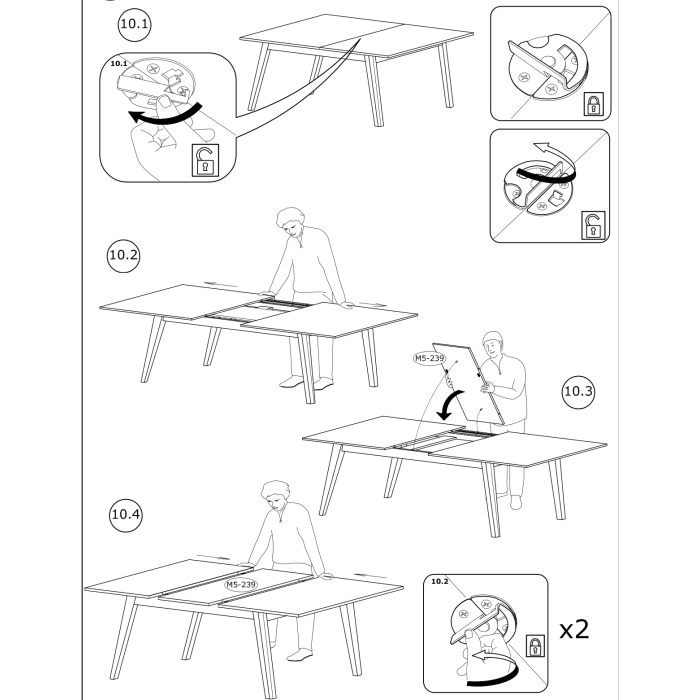 10.1

10.1

10.2

M5-239

10.3

10.4

M5-239

10.2

x2