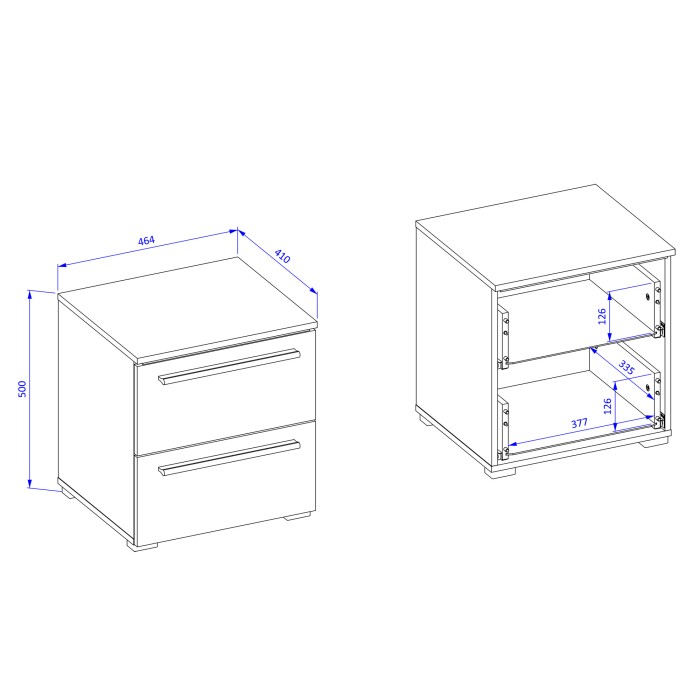 464
410
500
126
335
126
377